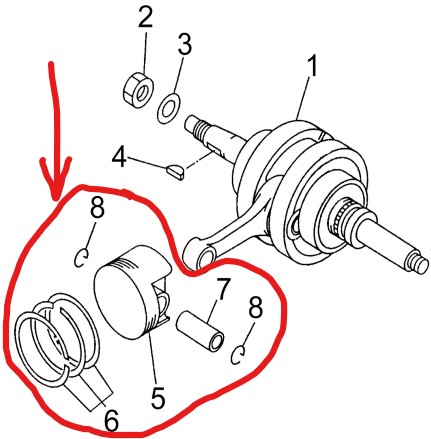 2
3
1
4
8
7
8
5
6