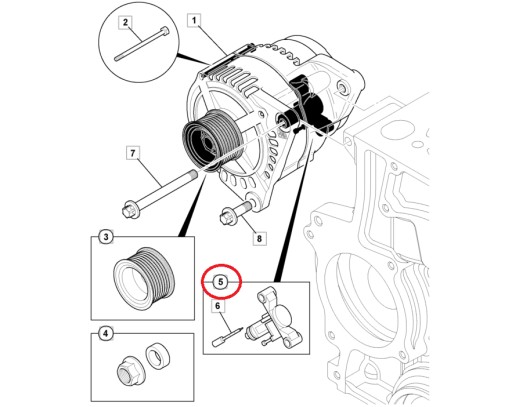 2
1
7
8
3
5
6
4