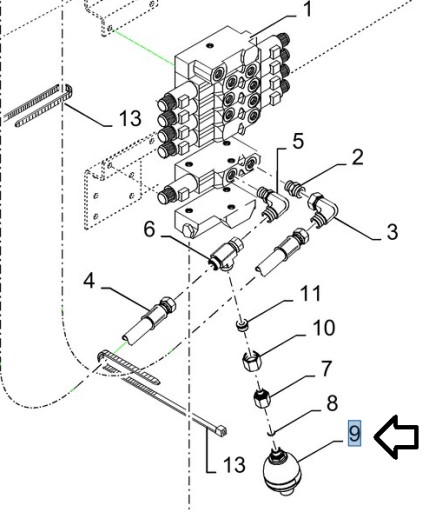 1
13
5
2
3
6
4
11
10
7
8
9
13