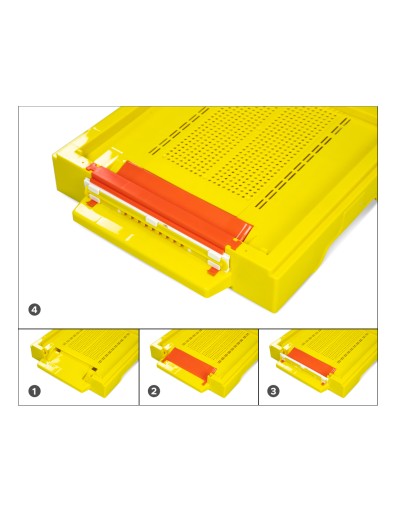 4

1

2

3