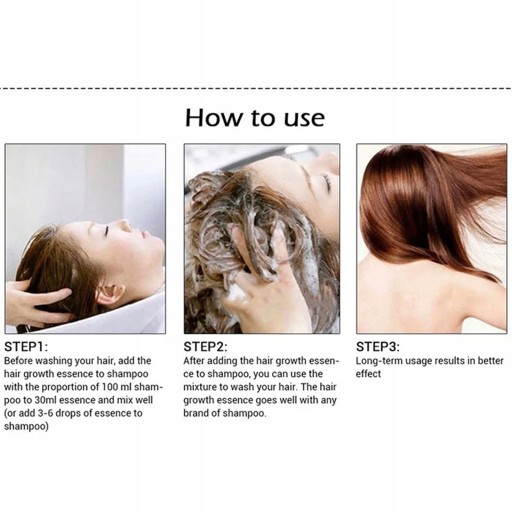 How to use

STEP1:
Before washing your hair, add the hair growth essence to shampoo with the proportion of 100 ml shampoo to 30ml essence and mix well (or add 3-6 drops of essence to shampoo)

STEP2:
After adding the hair growth essence to shampoo, you can use the mixture to wash your hair. The hair growth essence goes well with any brand of shampoo.

STEP3:
Long-term usage results in better effect