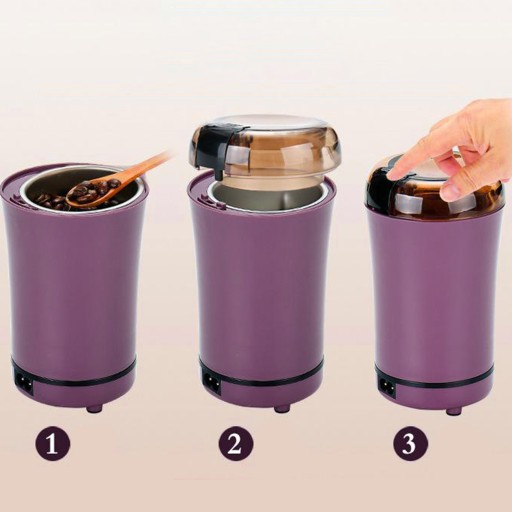 1

2

3