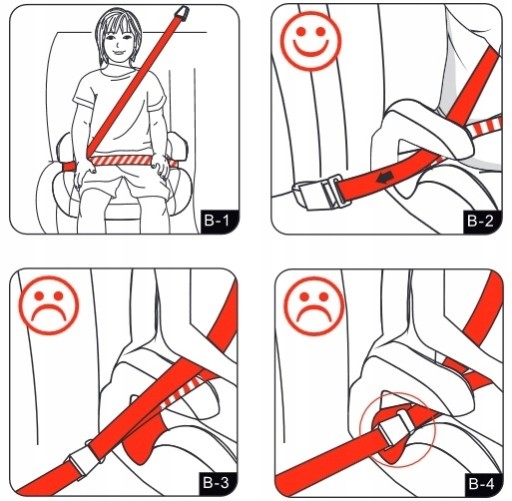 B-1

B-2

B-3

B-4