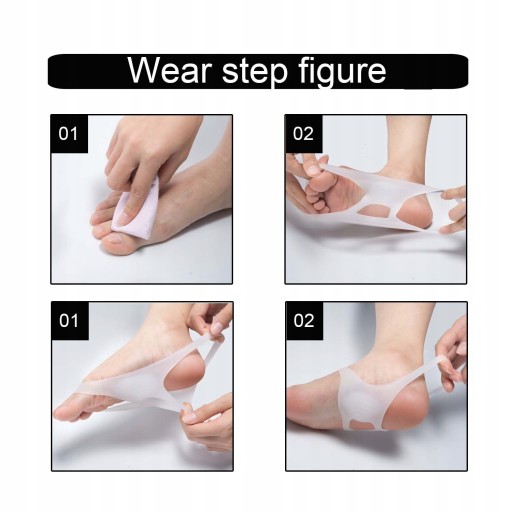 Wear step figure

01

02

01

02