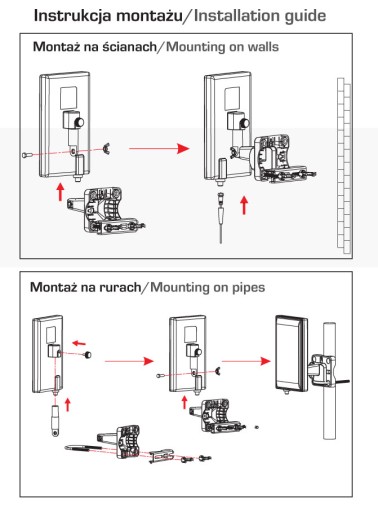 Instrukcja montażu/Installation guide

Montaż na ścianach/Mounting on walls

Montaż na rurach/Mounting on pipes