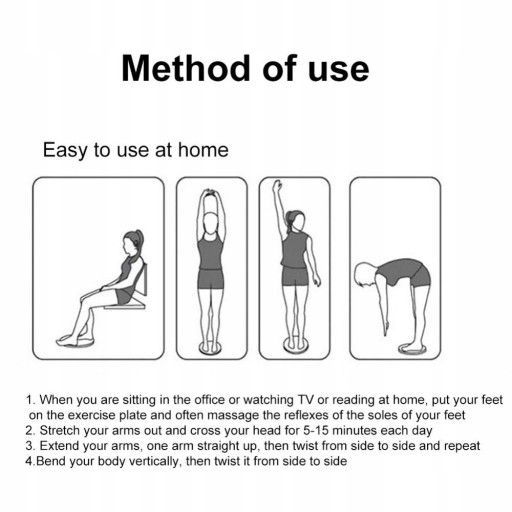 Method of use

Easy to use at home

1. When you are sitting in the office or watching TV or reading at home, put your feet on the exercise plate and often massage the reflexes of the soles of your feet
2. Stretch your arms out and cross your head for 5-15 minutes each day
3. Extend your arms, one arm straight up, then twist from side to side and repeat
4.Bend your body vertically, then twist it from side to side