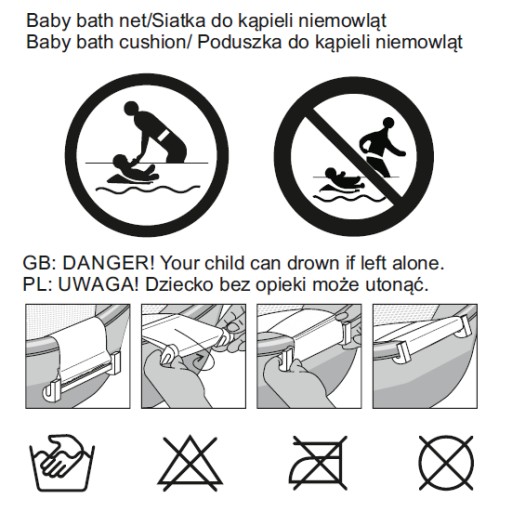 Baby bath net/Siatka do kąpieli niemowląt
Baby bath cushion/ Poduszka do kąpieli niemowląt

GB: DANGER! Your child can drown if left alone.
PL: UWAGA! Dziecko bez opieki może utonąć.