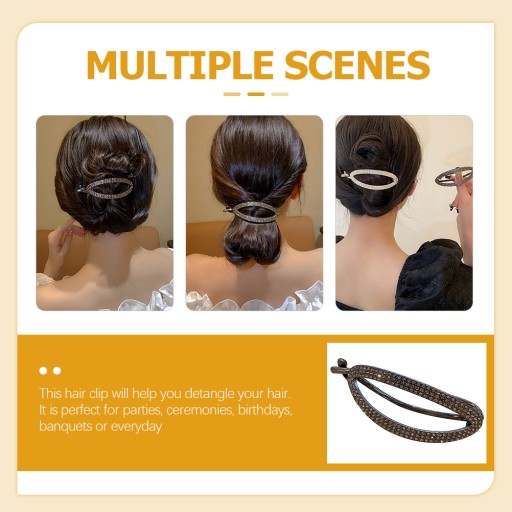 MULTIPLE SCENES

This hair clip will help you detangle your hair. It is perfect for parties, ceremonies, birthdays, banquets or everyday