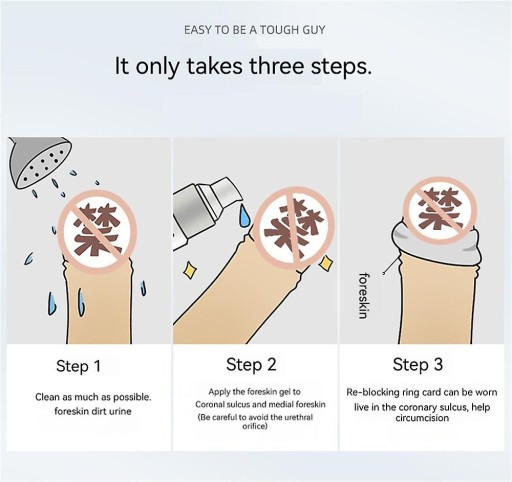 EASY TO BE A TOUGH GUY

It only takes three steps.

禁

禁

禁

foreskin

Step 1

Clean as much as possible. foreskin dirt urine

Step 2

Apply the foreskin gel to Coronal sulcus and medial foreskin (Be careful to avoid the urethral orifice)

Step 3

Re-blocking ring card can be worn live in the coronary sulcus, help circumcision