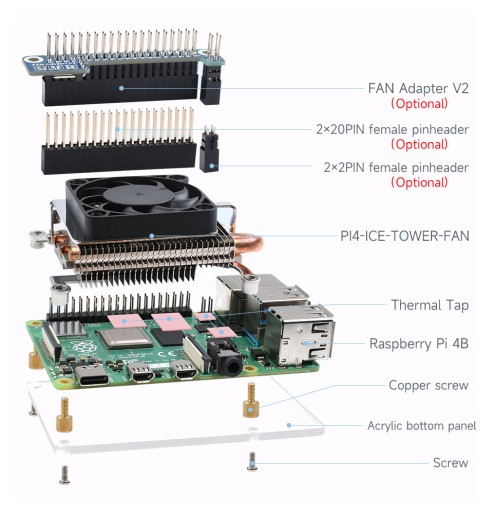 FAN Adapter V2
(Optional)

2×20PIN female pinheader
(Optional)

2×2PIN female pinheader
(Optional)

PI4-ICE-TOWER-FAN

Thermal Tap

Raspberry Pi 4B

Copper screw

Acrylic bottom panel

Screw