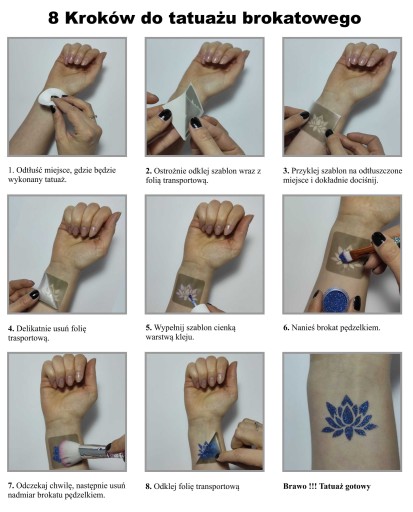 8 Kroków do tatuażu brokatowego

1. Odtłuść miejsce, gdzie będzie wykonany tatuaż.

2. Ostrożnie odklej szablon wraz z folią transportową.

3. Przyklej szablon na odtłuszczone miejsce i dokładnie dociśnij.

4. Delikatnie usuń folię trasportową.

5. Wypełnij szablon cienką warstwą kleju.

6. Nanieś brokat pędzelkiem.

7. Odczekaj chwilę, następnie usuń nadmiar brokatu pędzelkiem.

8. Odklej folię transportową

Brawo !!! Tatuaż gotowy