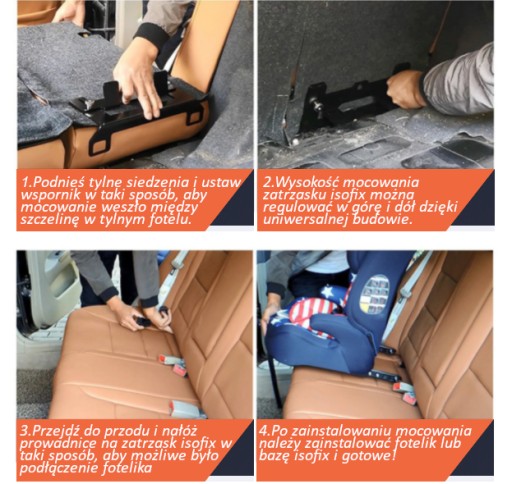 1.Podnieś tylne siedzenia i ustaw wspornik w taki sposób, aby mocowanie weszło między szczelinę w tylnym fotelu.

2.Wysokość mocowania zatrzasku isofix można regulować w górę i dół dzięki uniwersalnej budowie.

3.Przejdź do przodu i nałóż prowadnice na zatrzask isofix w taki sposób, aby możliwe było podłączenie fotelika

4.Po zainstalowaniu mocowania należy zainstalować fotelik lub bazę isofix i gotowe!