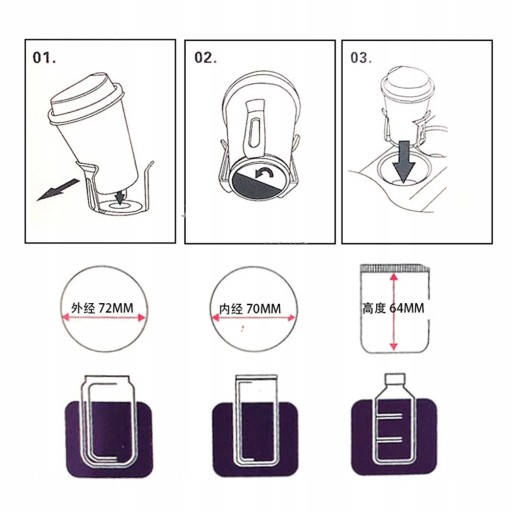 01.

02.

03.

外经 72MM

内经 70MM

高度 64MM