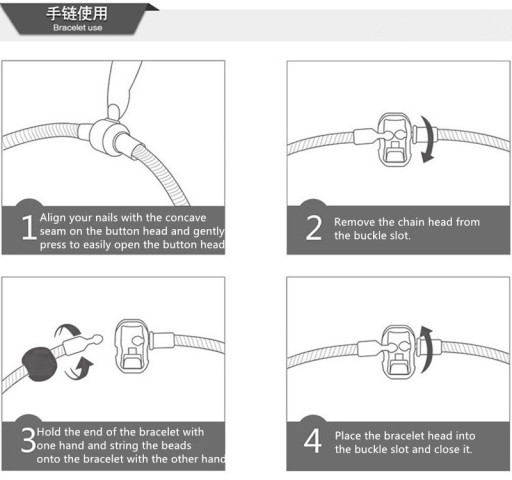 手链使用
Bracelet use

1 Align your nails with the concave seam on the button head and gently press to easily open the button head

2 Remove the chain head from the buckle slot.

3 Hold the end of the bracelet with one hand and string the beads onto the bracelet with the other hand

4 Place the bracelet head into the buckle slot and close it.