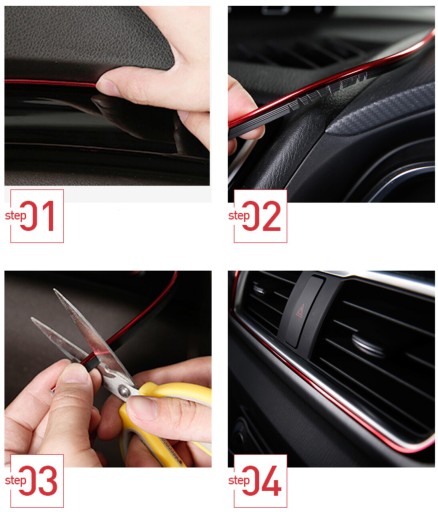 step 01

step 02

step 03

step 04