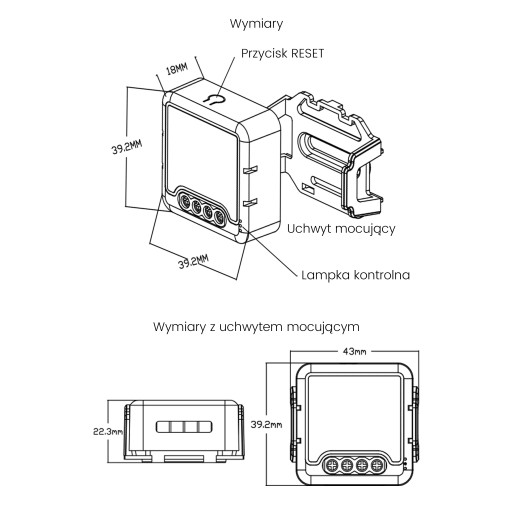 Wymiary

Przycisk RESET

18MM

39.2MM

39.2MM

Uchwyt mocujący

Lampka kontrolna

Wymiary z uchwytem mocującym

43mm

22.3mm

39.2mm