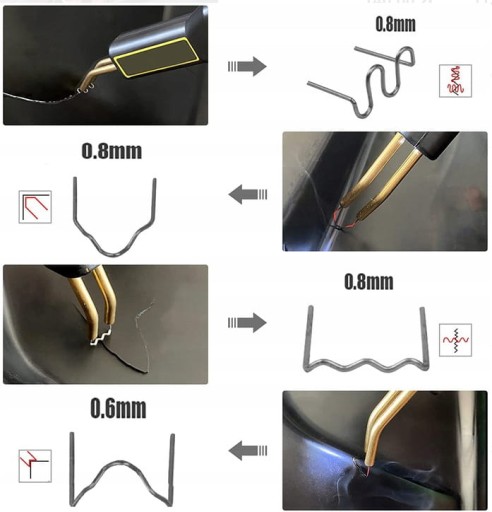 0.8mm

0.8mm

0.8mm

0.6mm