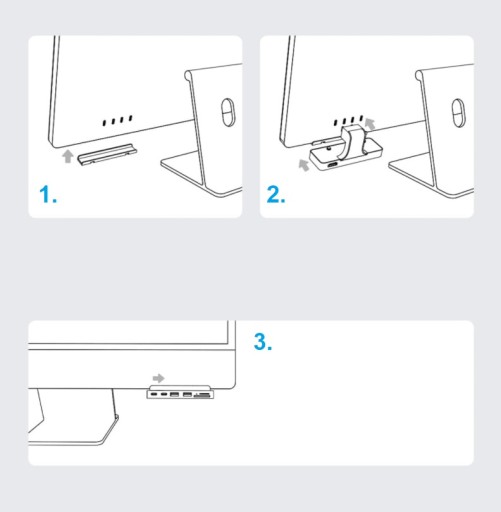 1.

2.

3.