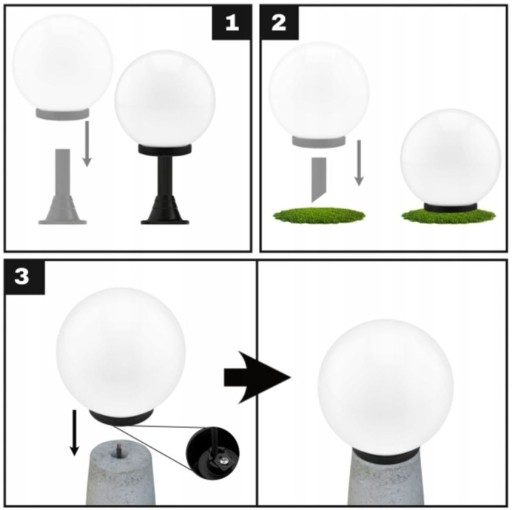 1

2

3