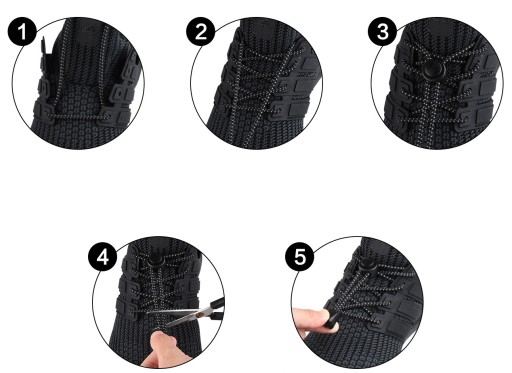 1

2

3

4

5