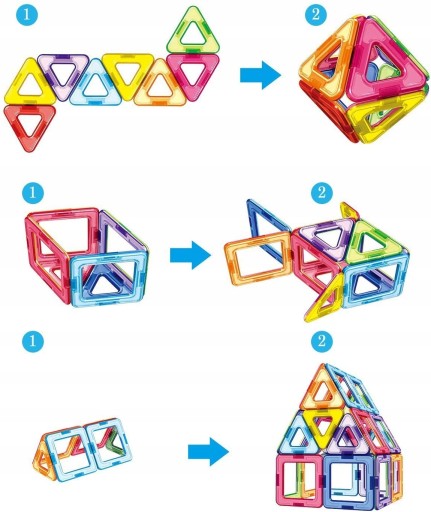 1

2

1

2

1

2