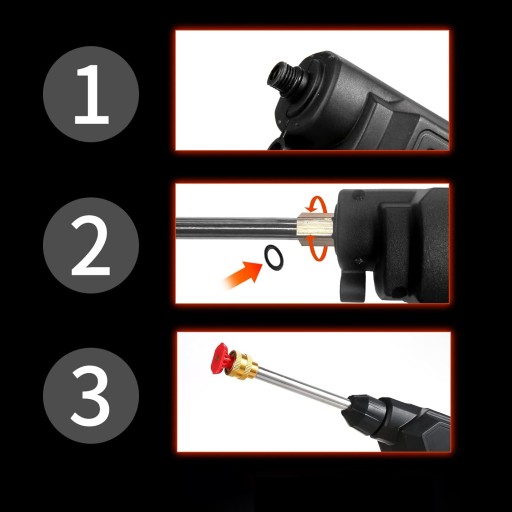 1

2

3