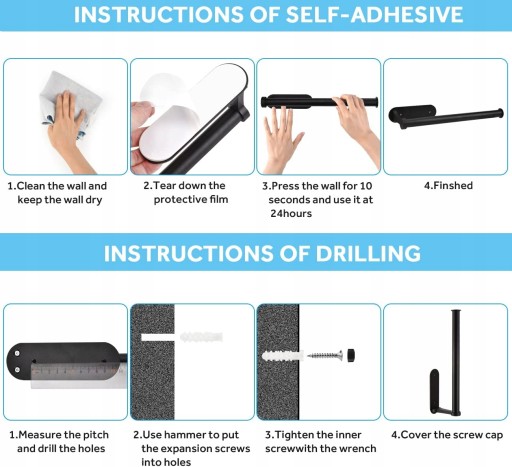 INSTRUCTIONS OF SELF-ADHESIVE

1.Clean the wall and keep the wall dry

2.Tear down the protective film

3.Press the wall for 10 seconds and use it at 24hours

4.Finshed

INSTRUCTIONS OF DRILLING

1.Measure the pitch and drill the holes

2.Use hammer to put the expansion screws into holes

3.Tighten the inner screwwith the wrench

4.Cover the screw cap