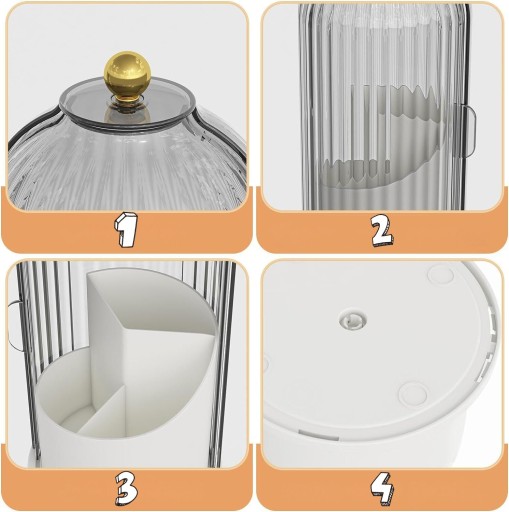 1

2

3

4