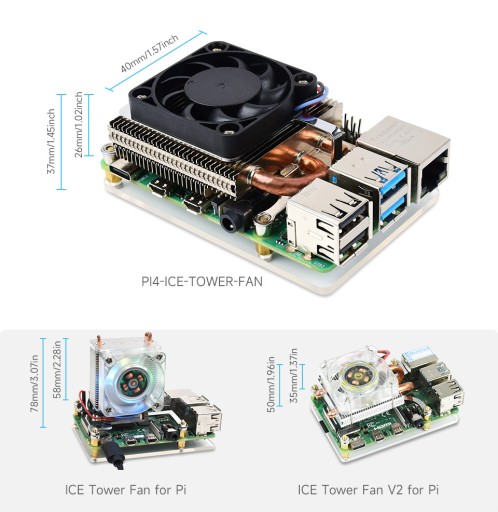 40mm/1.57inch

37mm/1.45inch

26mm/1.02inch

PI4-ICE-TOWER-FAN

78mm/3.07in

58mm/2.28in

ICE Tower Fan for Pi

50mm/1.96in

35mm/1.37in

ICE Tower Fan V2 for Pi