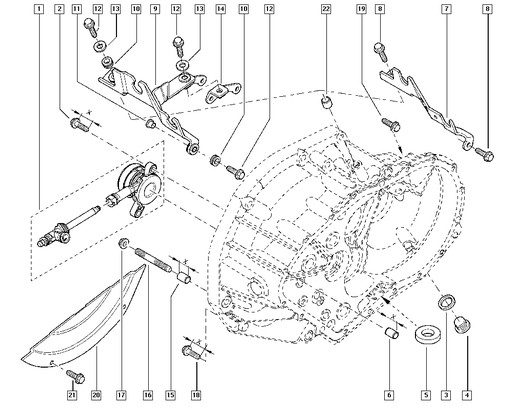 1 2 11 12 13 10 9 12 13 14 10 12 22 19 8 7 8

X

X

X

X

21 20 17 16 15 18 6 5 3 4