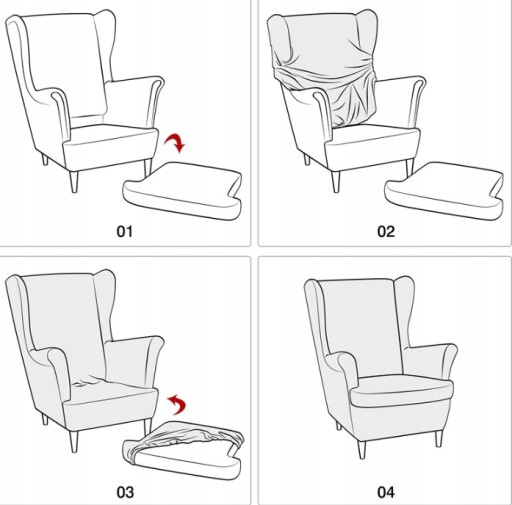 01

02

03

04