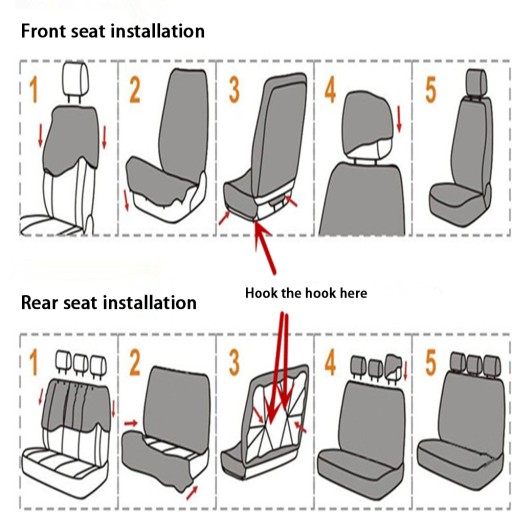 Front seat installation

1

2

3

4

5

Hook the hook here

Rear seat installation

1

2

3

4

5