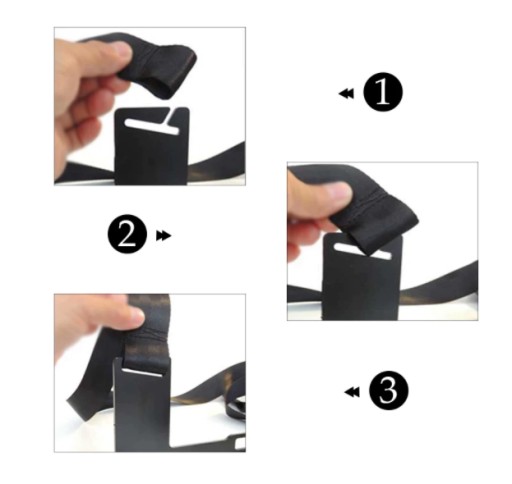 1

2

3