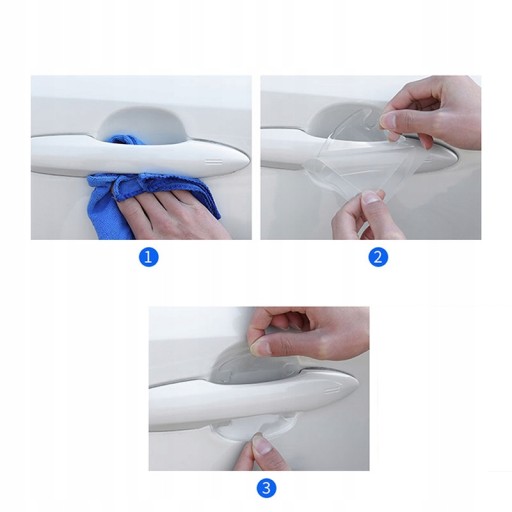 1

2

3