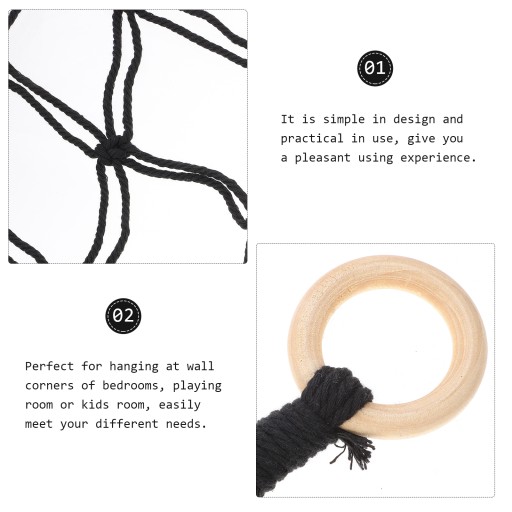 01

It is simple in design and practical in use, give you a pleasant using experience.

02

Perfect for hanging at wall corners of bedrooms, playing room or kids room, easily meet your different needs.