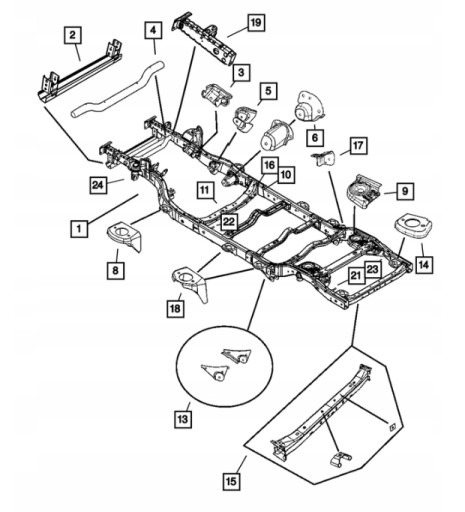 2
4
19
3
5
6
17
16
10
24
11
9
1
22
14
8
21
23
18
13
15