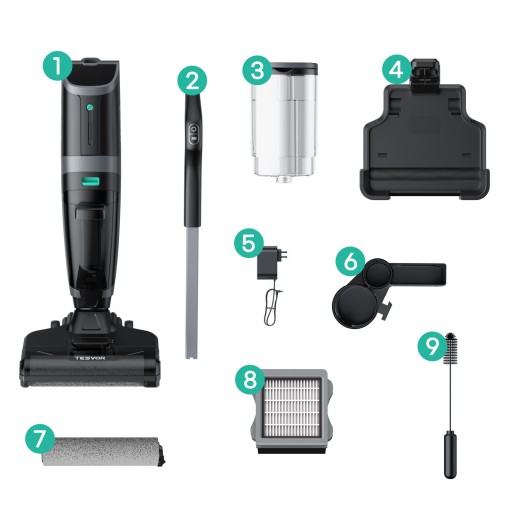 1
2
3
4
5
6
TESVOR
7
8
9