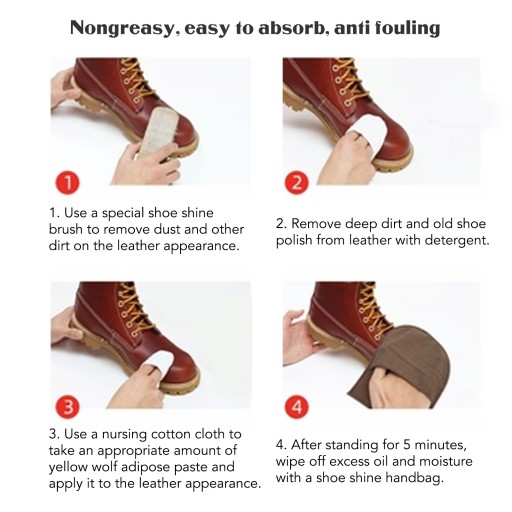 Nongreasy, easy to absorb, anti fouling

1

1. Use a special shoe shine brush to remove dust and other dirt on the leather appearance.

2

2. Remove deep dirt and old shoe polish from leather with detergent.

3

3. Use a nursing cotton cloth to take an appropriate amount of yellow wolf adipose paste and apply it to the leather appearance.

4

4. After standing for 5 minutes, wipe off excess oil and moisture with a shoe shine handbag.