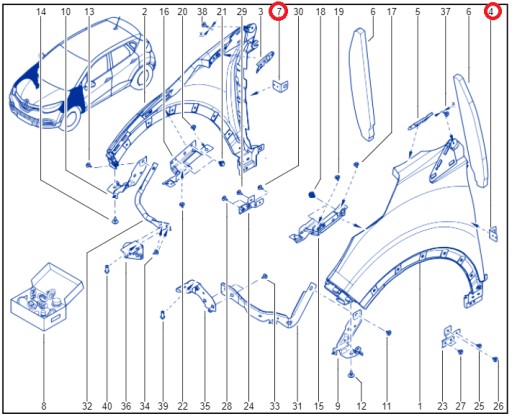 14 10 13 2 16 20 38 21 29 3 7 30 18 19 6 17 5 37 6 4

8 32 40 36 34 39 22 35 28 24 33 31 15 9 12 11 1 23 27 25 26