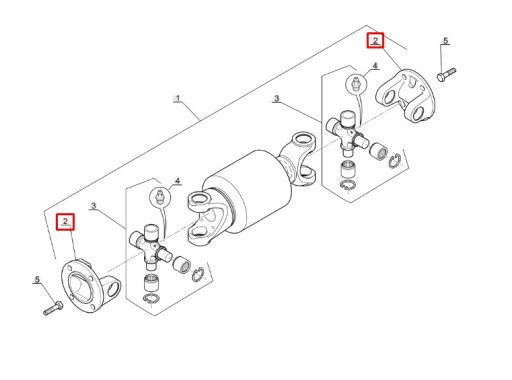 2
5
4
1
3
4
3
2
5