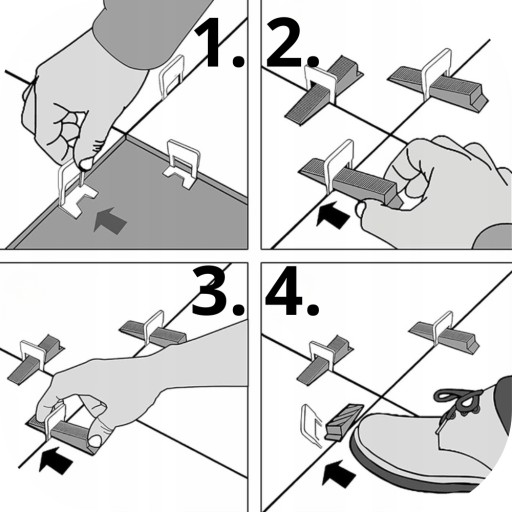 1.
2.
3.
4.