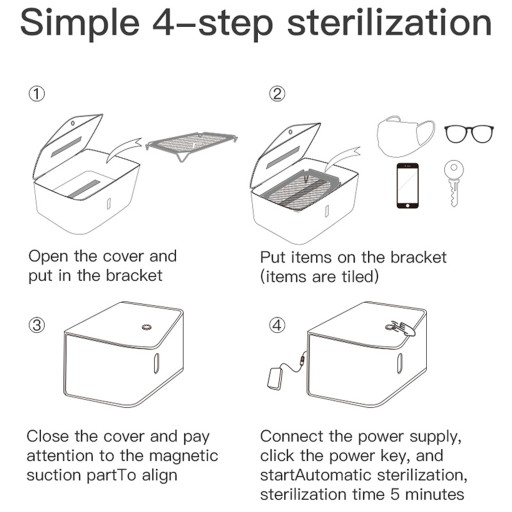 Simple 4–step sterilization

①

Open the cover and put in the bracket

②

Put items on the bracket (items are tiled)

③

Close the cover and pay attention to the magnetic suction partTo align

④

Connect the power supply, click the power key, and startAutomatic sterilization, sterilization time 5 minutes