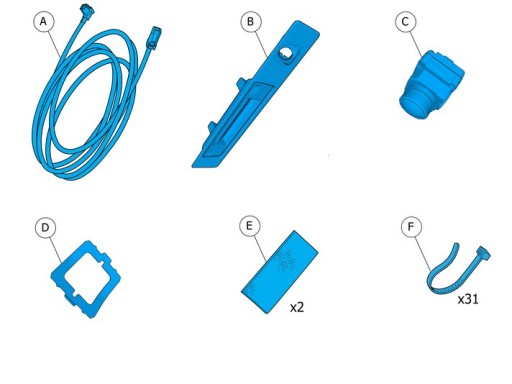 A

B

C

D

E

x2

F

x31