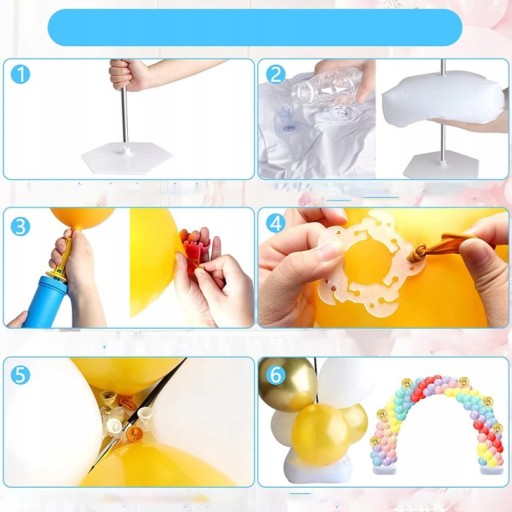 1

2

3

4

5

6