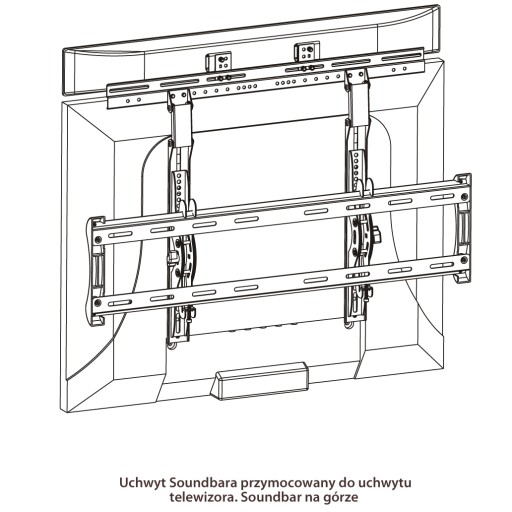 Uchwyt Soundbara przymocowany do uchwytu telewizora. Soundbar na górze