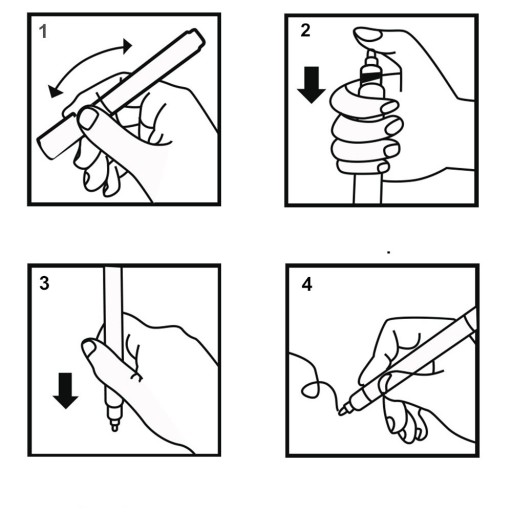 1

2

3

4