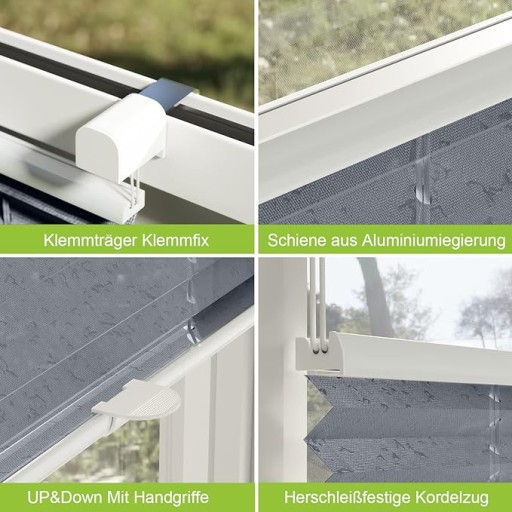 Klemmträger Klemmfix

Schiene aus Aluminiumiegierung

UP&Down Mit Handgriffe

Herschleißfestige Kordelzug