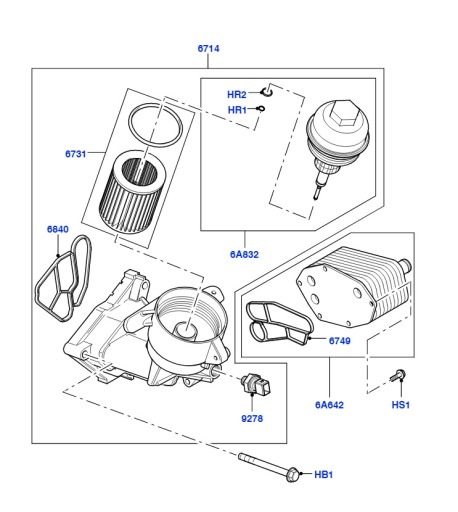 6714

HR2

HR1

6731

6840

6A832

6749

9278

6A642

HS1

HB1