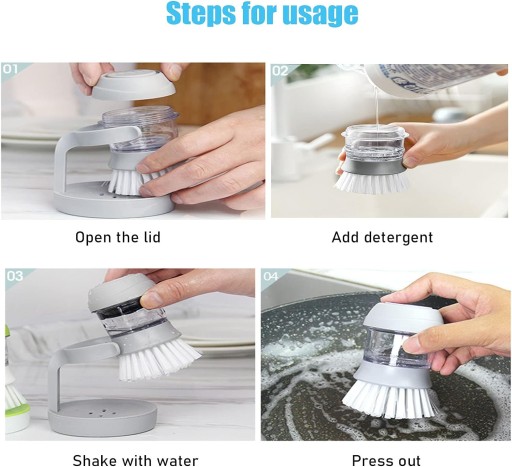 Steps for usage

01

Open the lid

02

Add detergent

03

Shake with water

04

Press out