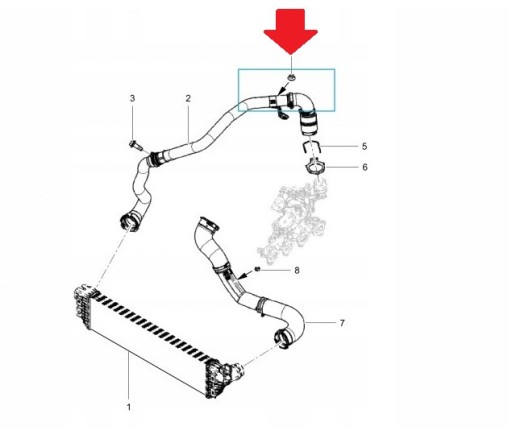 3
2
5
6
8
7
1